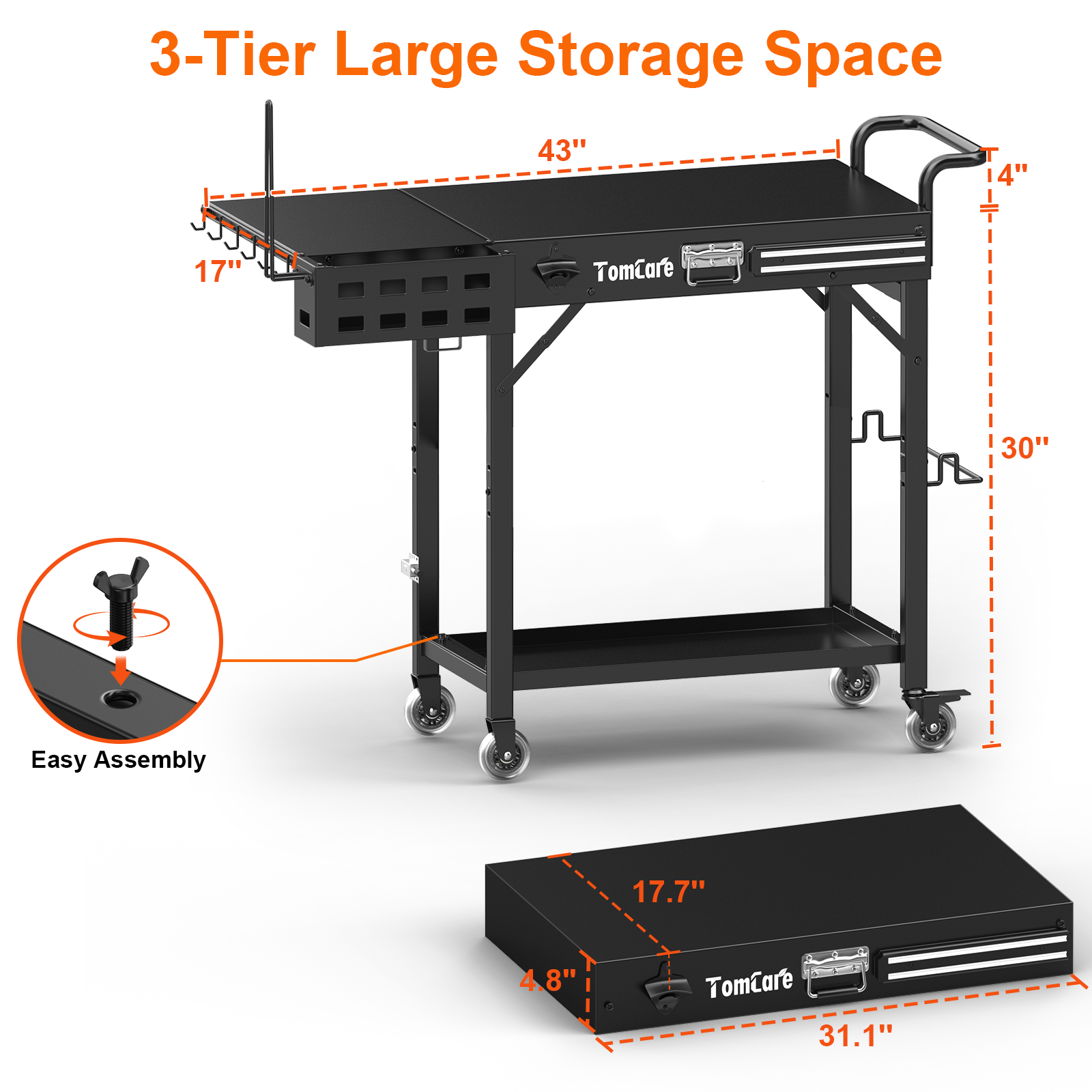 3-Tier Large Storage Space

43"

4"

17"

TomCare

30"

Easy Assembly

17.7"

4.8"

TomCare

31.1"